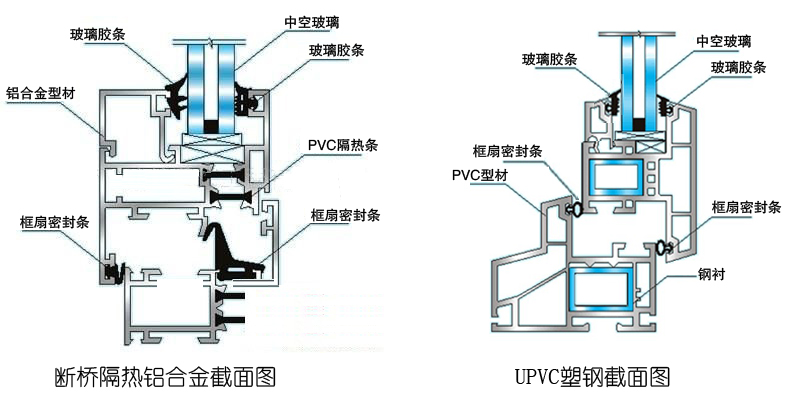 玻璃胶条
中空玻璃
玻璃胶条
铝合金型材
PVC隔热条
框扇密封条
框扇密封条
断桥隔热铝合金截面图

玻璃胶条
中空玻璃
玻璃胶条
框扇密封条
PVC型材
框扇密封条
钢衬
UPVC塑钢截面图